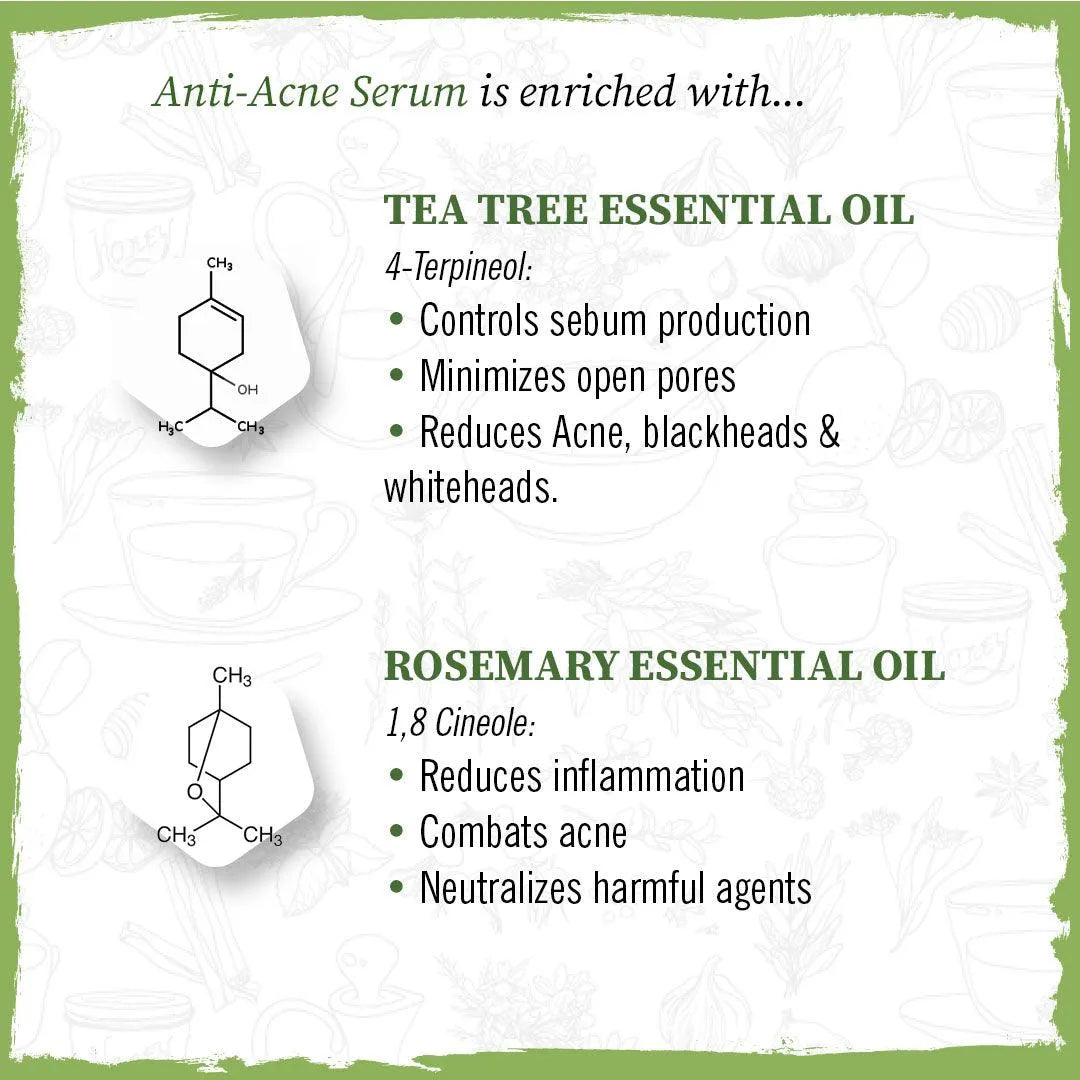 Anti-Acne Serum is enriched with...

$CH_3$

OH

$H_3C$ $CH_3$

TEA TREE ESSENTIAL OIL

4-Terpineol:

• Controls sebum production
• Minimizes open pores
• Reduces Acne, blackheads & whiteheads.

$CH_3$

O

$CH_3$ $CH_3$

ROSEMARY ESSENTIAL OIL

1,8 Cineole:

• Reduces inflammation
• Combats acne
• Neutralizes harmful agents