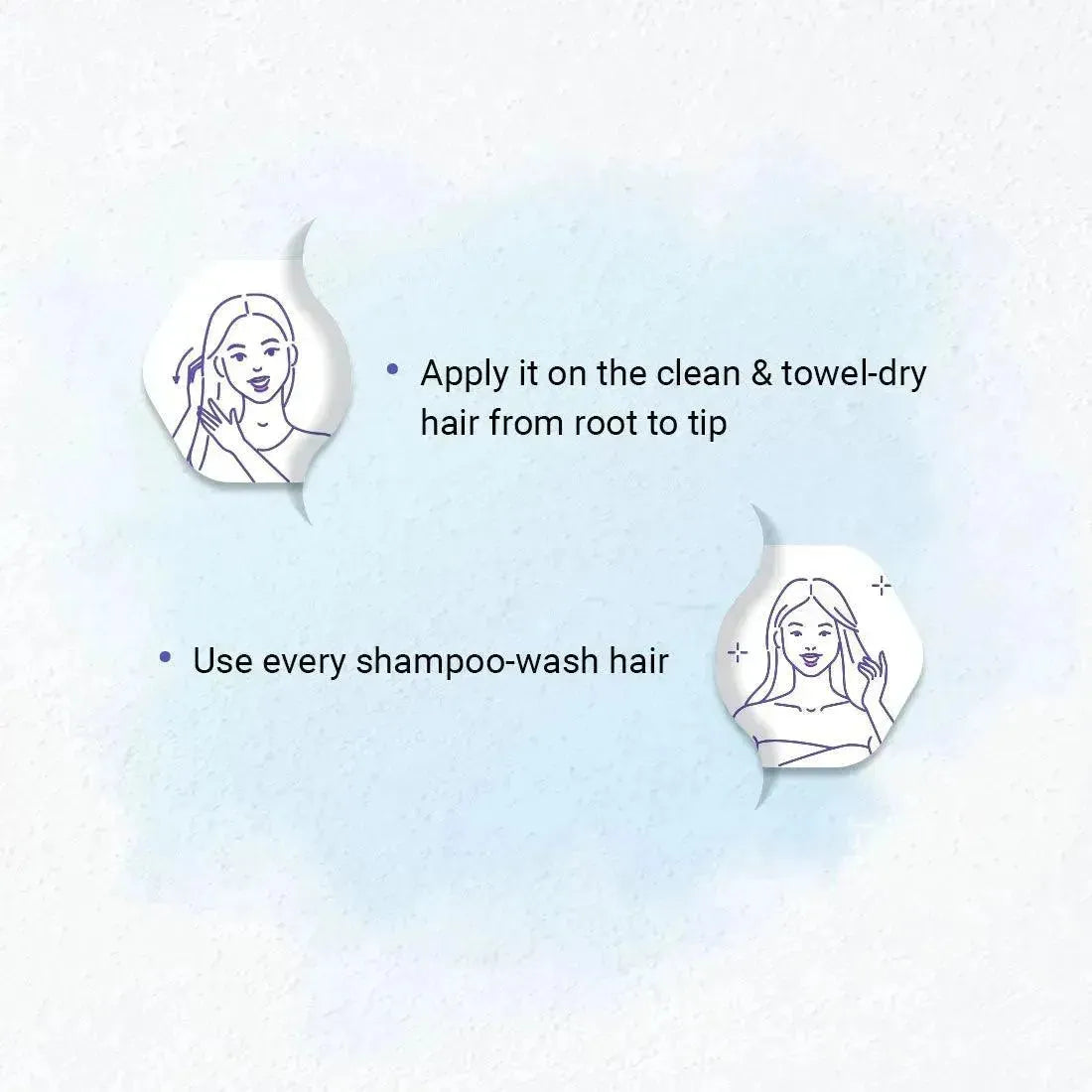 • Apply it on the clean & towel-dry hair from root to tip

• Use every shampoo-wash hair