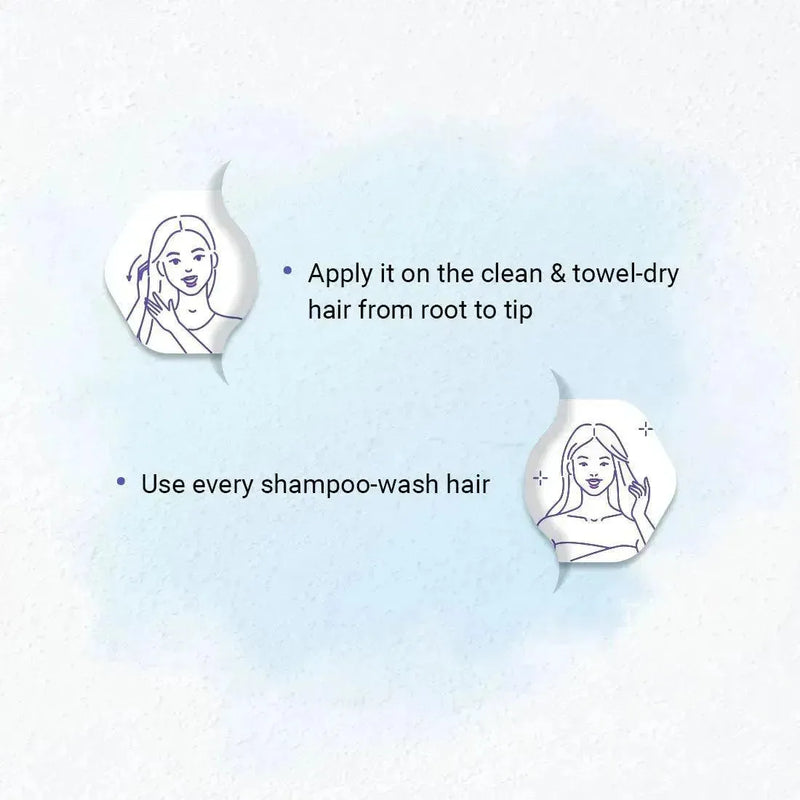 • Apply it on the clean & towel-dry hair from root to tip

• Use every shampoo-wash hair