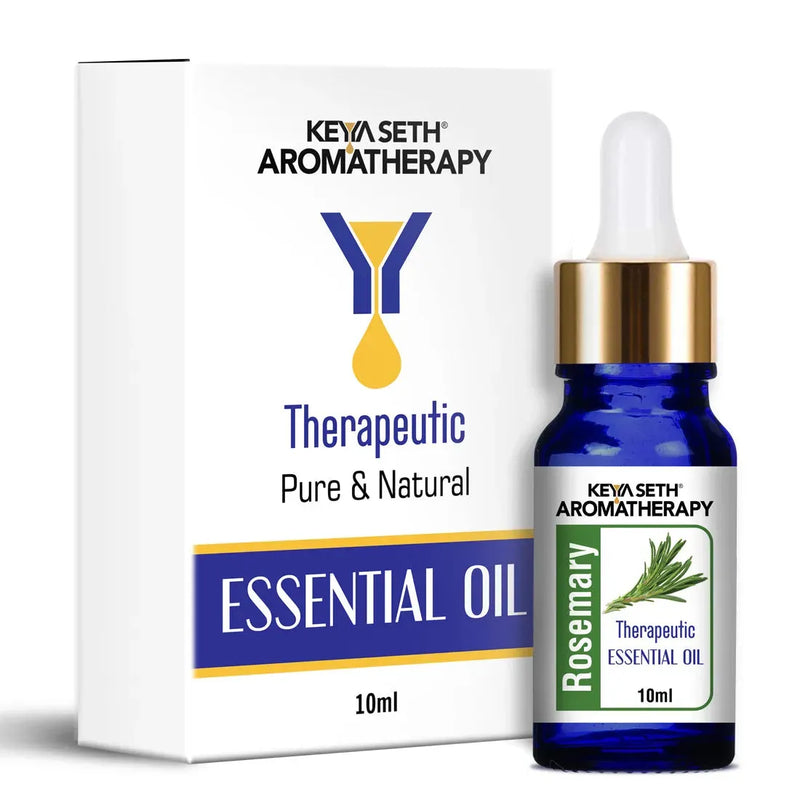 KEYA SETH®
AROMATHERAPY

Therapeutic
Pure & Natural

ESSENTIAL OIL

10ml

KEYA SETH®
AROMATHERAPY

Rosemary

Therapeutic
ESSENTIAL OIL

10ml