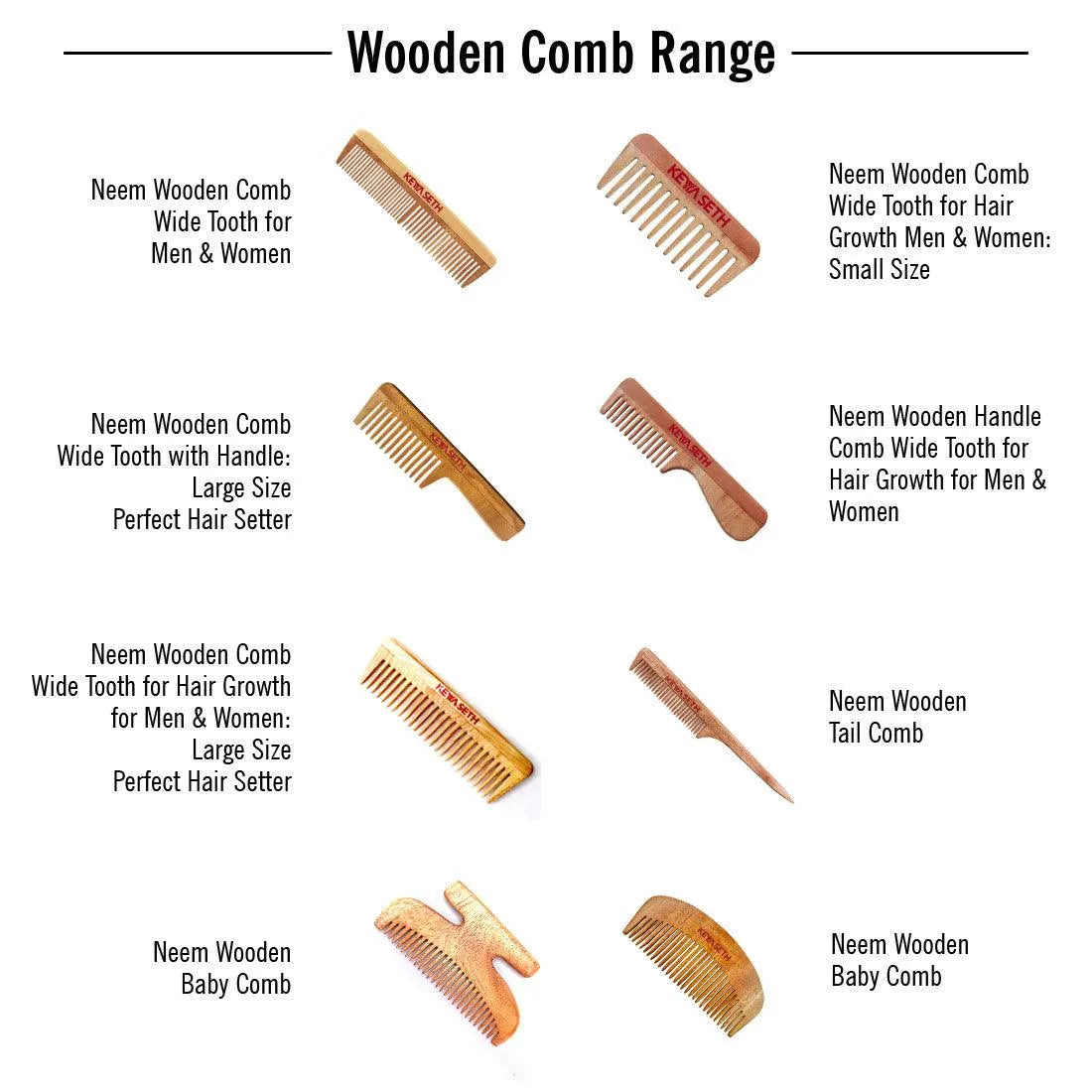 Wooden Comb Range

Neem Wooden Comb Wide Tooth for Men & Women

KEYA SETH

KEYA SETH

Neem Wooden Comb Wide Tooth for Hair Growth Men & Women: Small Size

Neem Wooden Comb Wide Tooth with Handle: Large Size Perfect Hair Setter

KEYA SETH

KEYA SETH

Neem Wooden Handle Comb Wide Tooth for Hair Growth for Men & Women

Neem Wooden Comb Wide Tooth for Hair Growth for Men & Women: Large Size Perfect Hair Setter

KEYA SETH

KEYA SETH

Neem Wooden Tail Comb

Neem Wooden Baby Comb

KEYA SETH

Neem Wooden Baby Comb