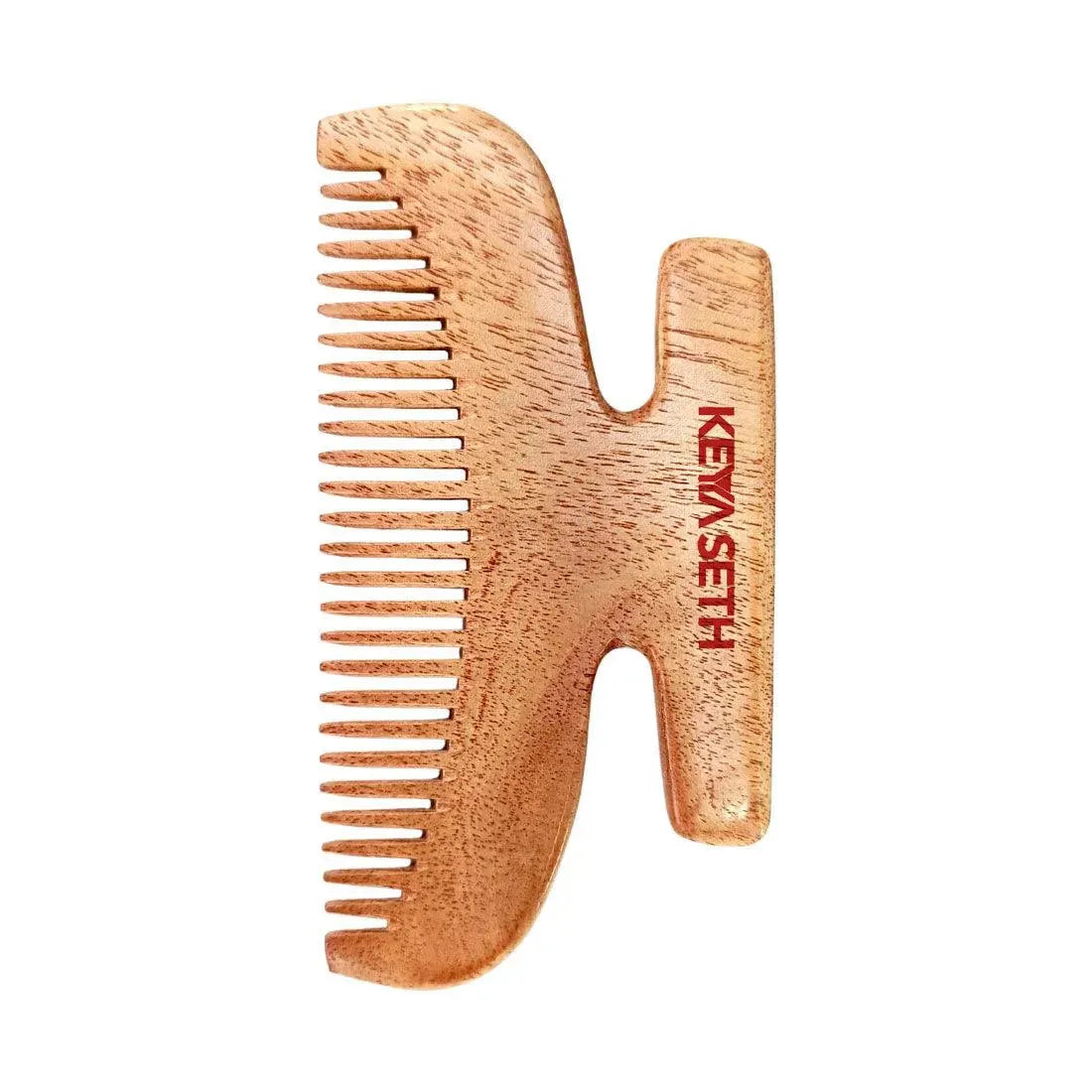 KEYA SETH